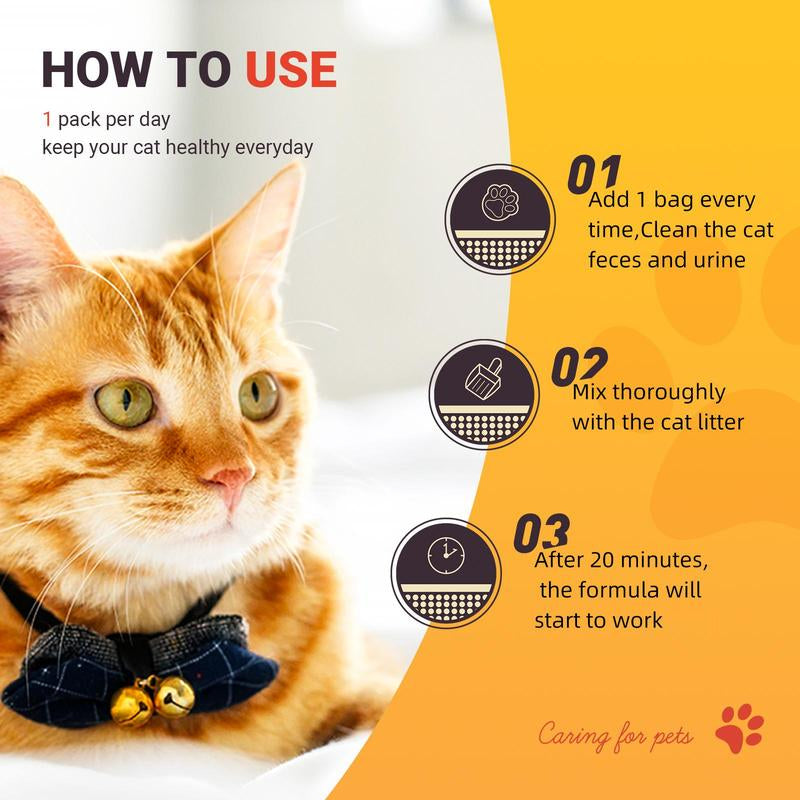 HOW TO USE

1 pack per day
keep your cat healthy everyday

01
Add 1 bag every time,Clean the cat feces and urine

02
Mix thoroughly with the cat litter

03
After 20 minutes, the formula will start to work

Caring for pets