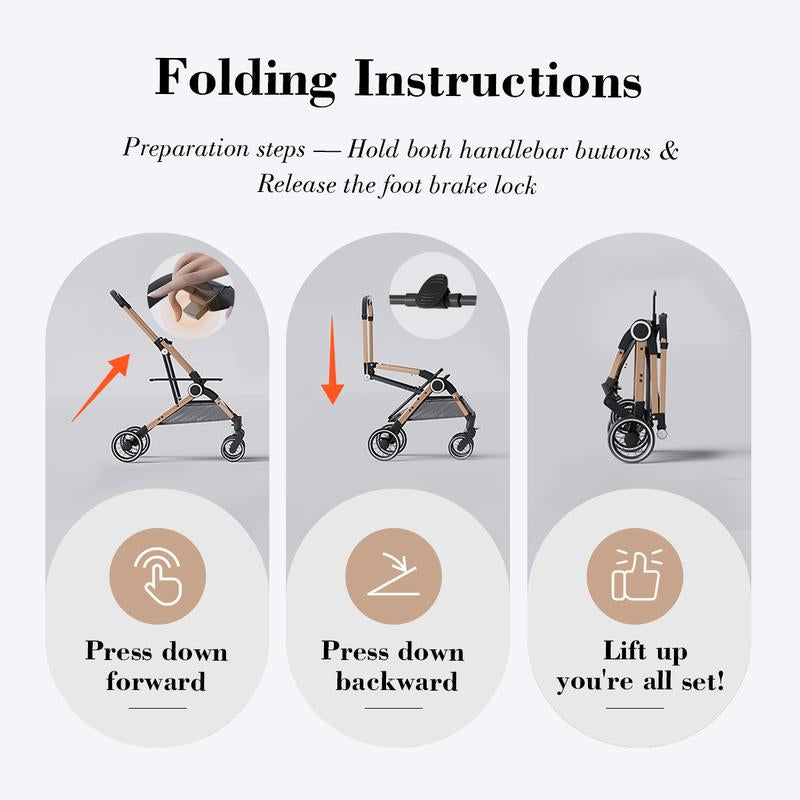 Folding Instructions

Preparation steps — Hold both handlebar buttons & Release the foot brake lock

Press down forward

Press down backward

Lift up you're all set!