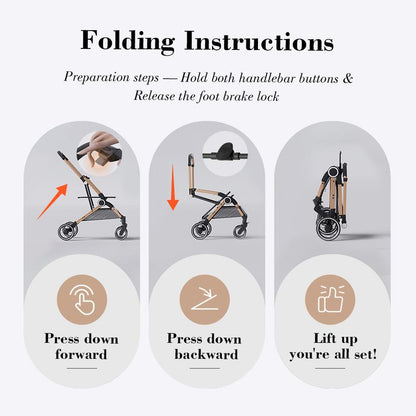 Folding Instructions

Preparation steps — Hold both handlebar buttons & Release the foot brake lock

Press down forward

Press down backward

Lift up you're all set!